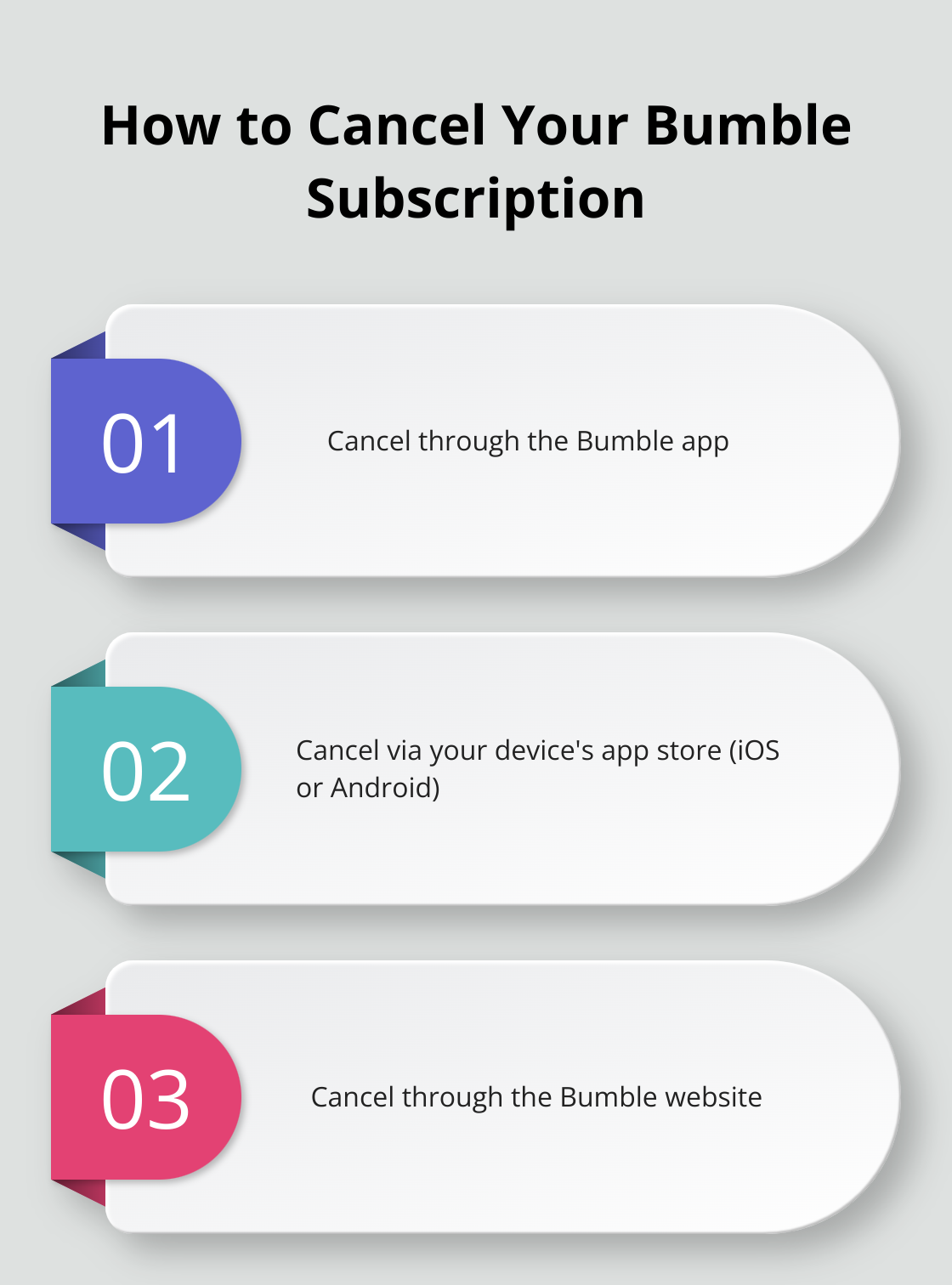 How to Cancel Your Bumble Subscription

01

Cancel through the Bumble app

02

Cancel via your device's app store (iOS or Android)

03

Cancel through the Bumble website